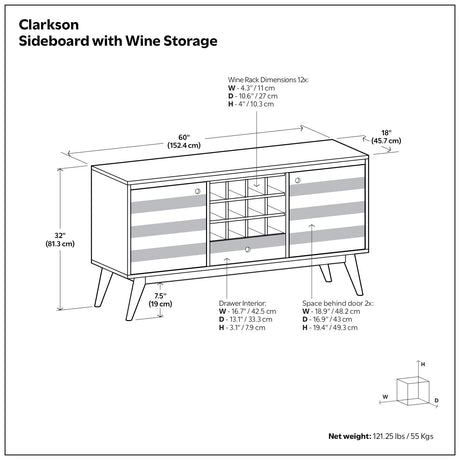 Clarkson
Sideboard with Wine Storage

Wine Rack Dimensions 12x:
W - 4.3" / 11 cm
D - 10.6" / 27 cm
H - 4" / 10.3 cm

60"
(152.4 cm)

18"
(45.7 cm)

32"
(81.3 cm)

7.5"
(19 cm)

Drawer Interior:
W - 16.7" / 42.5 cm
D - 13.1" / 33.3 cm
H - 3.1" / 7.9 cm

Space behind door 2x:
W - 18.9" / 48.2 cm
D - 16.9" / 43 cm
H - 19.4" / 49.3 cm

H
W
D

Net weight: 121.25 lbs / 55 Kgs